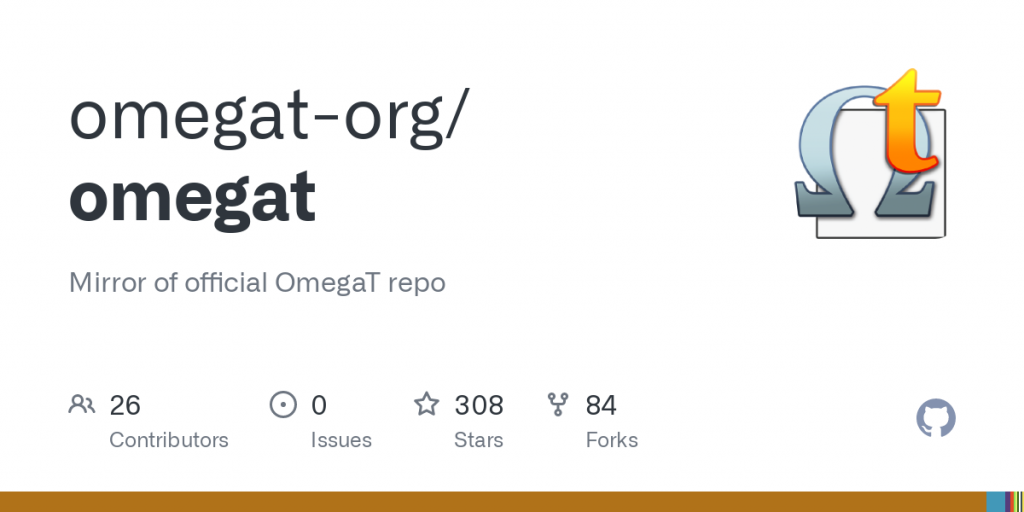 omegat-org/
omegat

Mirror of official OmegaT repo

26
Contributors

0
Issues

308
Stars

84
Forks